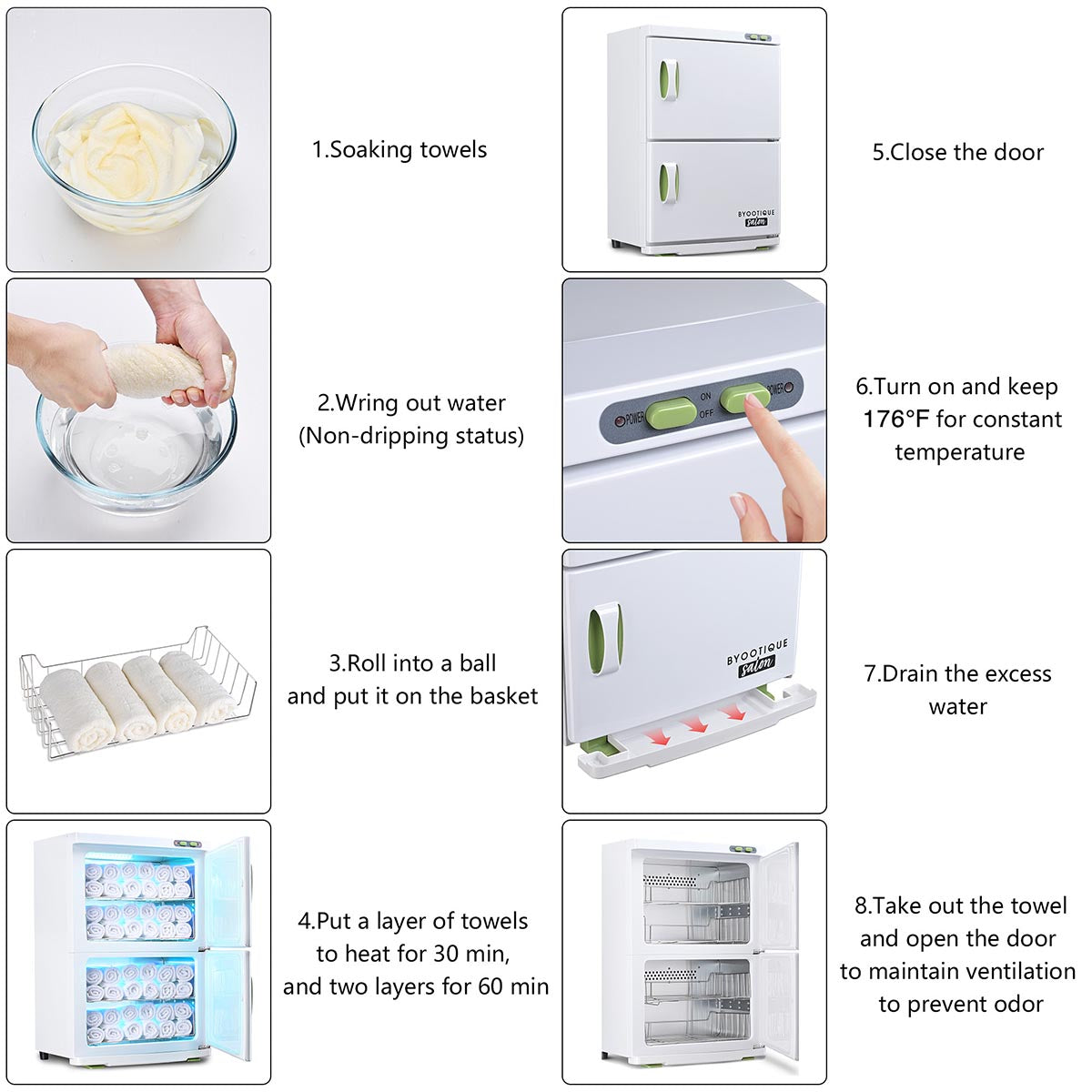 1.Soaking towels

2.Wring out water (Non-dripping status)

3.Roll into a ball and put it on the basket

4.Put a layer of towels to heat for 30 min, and two layers for 60 min

BYOOTIQUE salon

5.Close the door

POWER ON OFF POWER

6.Turn on and keep 176°F for constant temperature

BYOOTIQUE salon

7.Drain the excess water

8.Take out the towel and open the door to maintain ventilation to prevent odor